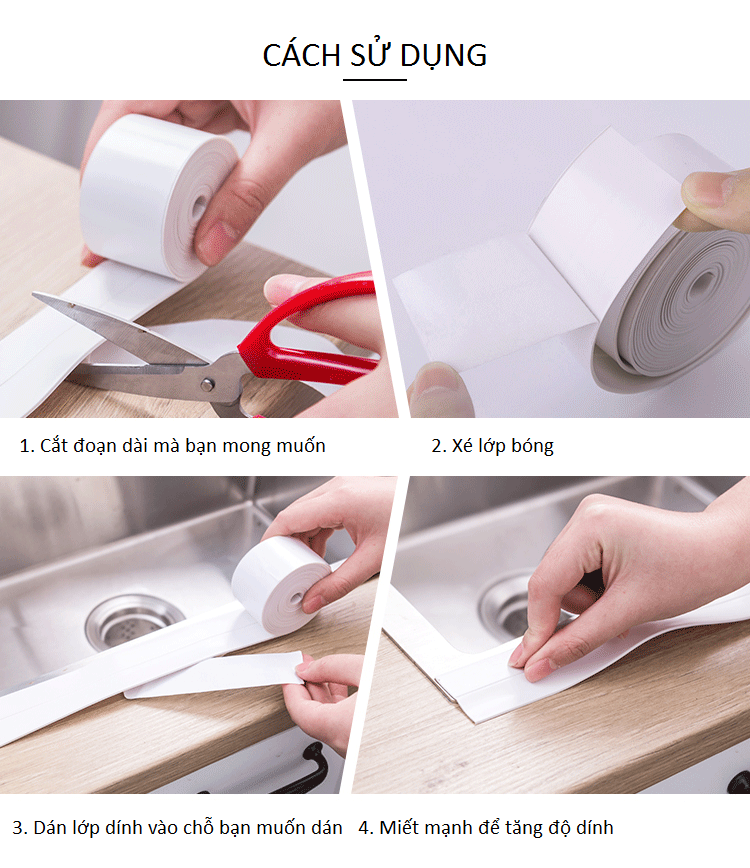 CÁCH SỬ DỤNG

1. Cắt đoạn dài mà bạn mong muốn

2. Xé lớp bóng

3. Dán lớp dính vào chỗ bạn muốn dán

4. Miết mạnh để tăng độ dính